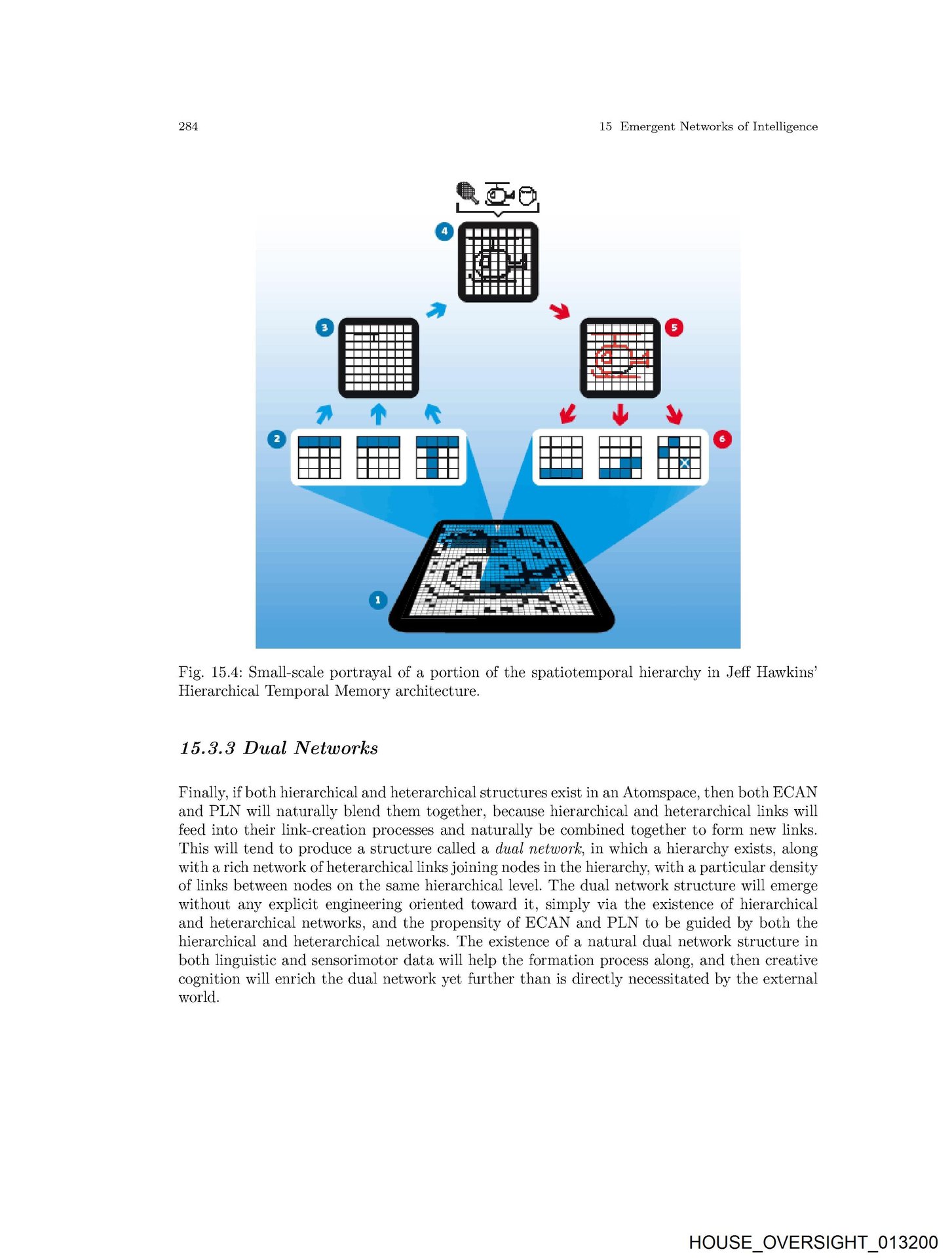 284 15 Emergent Networks of Intelligence

4

3

5

2

6

1

Fig. 15.4: Small-scale portrayal of a portion of the spatiotemporal hierarchy in Jeff Hawkins' Hierarchical Temporal Memory architecture.

15.3.3 Dual Networks

Finally, if both hierarchical and heterarchical structures exist in an Atomspace, then both ECAN and PLN will naturally blend them together, because hierarchical and heterarchical links will feed into their link-creation processes and naturally be combined together to form new links. This will tend to produce a structure called a dual network, in which a hierarchy exists, along with a rich network of heterarchical links joining nodes in the hierarchy, with a particular density of links between nodes on the same hierarchical level. The dual network structure will emerge without any explicit engineering oriented toward it, simply via the existence of hierarchical and heterarchical networks, and the propensity of ECAN and PLN to be guided by both the hierarchical and heterarchical networks. The existence of a natural dual network structure in both linguistic and sensorimotor data will help the formation process along, and then creative cognition will enrich the dual network yet further than is directly necessitated by the external world.

HOUSE_OVERSIGHT_013200