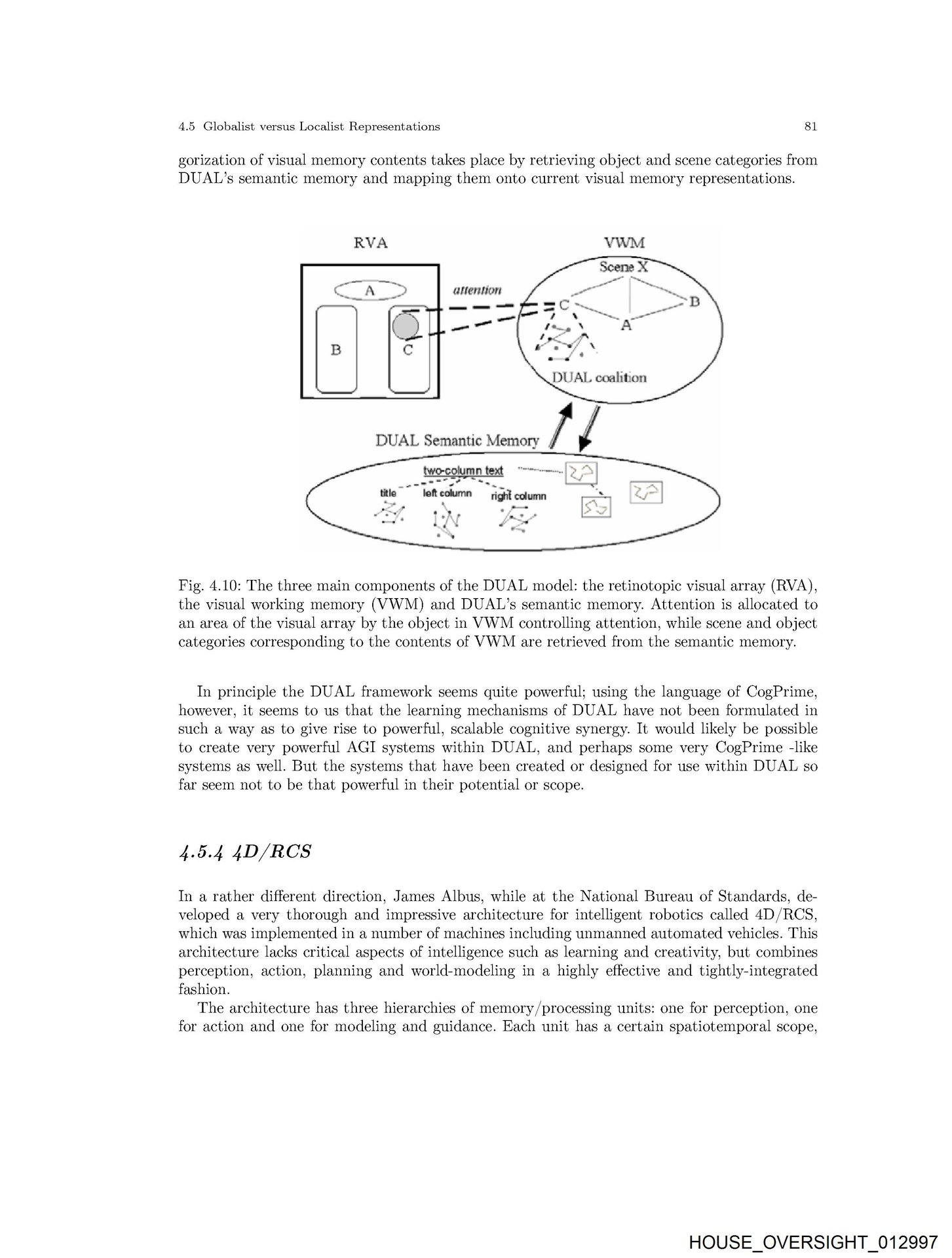 4.5 Globalist versus Localist Representations 81

gorization of visual memory contents takes place by retrieving object and scene categories from DUAL's semantic memory and mapping them onto current visual memory representations.

RVA

A

B

C

attention

VWM

Scene X

C

B

A

DUAL coalition

DUAL Semantic Memory

two-column text

title

left column

right column

Fig. 4.10: The three main components of the DUAL model: the retinotopic visual array (RVA), the visual working memory (VWM) and DUAL's semantic memory. Attention is allocated to an area of the visual array by the object in VWM controlling attention, while scene and object categories corresponding to the contents of VWM are retrieved from the semantic memory.

In principle the DUAL framework seems quite powerful; using the language of CogPrime, however, it seems to us that the learning mechanisms of DUAL have not been formulated in such a way as to give rise to powerful, scalable cognitive synergy. It would likely be possible to create very powerful AGI systems within DUAL, and perhaps some very CogPrime -like systems as well. But the systems that have been created or designed for use within DUAL so far seem not to be that powerful in their potential or scope.

4.5.4 4D/RCS

In a rather different direction, James Albus, while at the National Bureau of Standards, developed a very thorough and impressive architecture for intelligent robotics called 4D/RCS, which was implemented in a number of machines including unmanned automated vehicles. This architecture lacks critical aspects of intelligence such as learning and creativity, but combines perception, action, planning and world-modeling in a highly effective and tightly-integrated fashion.

The architecture has three hierarchies of memory/processing units: one for perception, one for action and one for modeling and guidance. Each unit has a certain spatiotemporal scope,

HOUSE_OVERSIGHT_012997